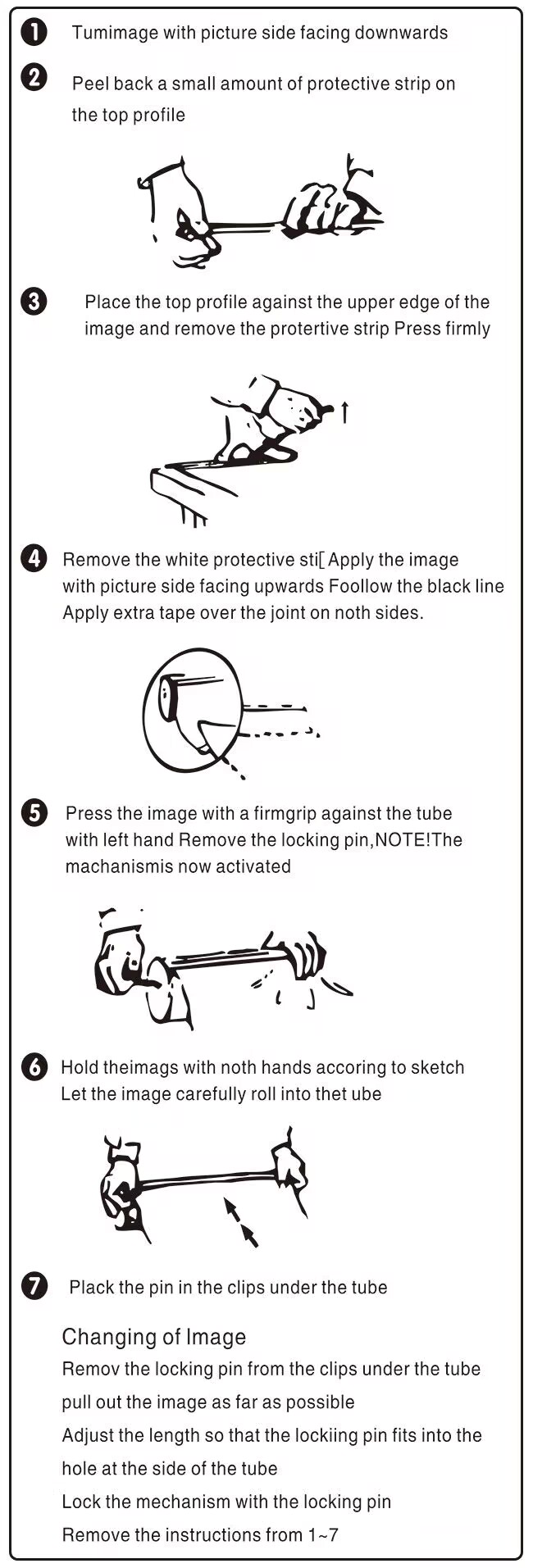 1 Tumimage with picture side facing downwards

2 Peel back a small amount of protective strip on the top profile

3 Place the top profile against the upper edge of the image and remove the protertive strip Press firmly

4 Remove the white protective sti[ Apply the image with picture side facing upwards Foollow the black line Apply extra tape over the joint on noth sides.

5 Press the image with a firmgrip against the tube with left hand Remove the locking pin,NOTE!The machanismis now activated

6 Hold theimags with noth hands accoring to sketch Let the image carefully roll into thet ube

7 Plack the pin in the clips under the tube

Changing of Image
Remov the locking pin from the clips under the tube
pull out the image as far as possible
Adjust the length so that the lockiing pin fits into the hole at the side of the tube
Lock the mechanism with the locking pin
Remove the instructions from 1~7