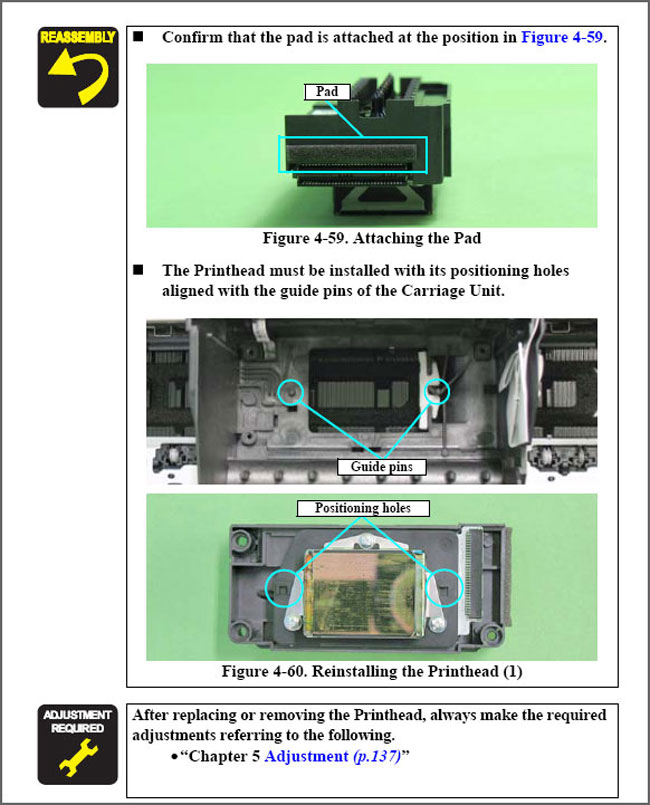 REASSEMBLY

■ Confirm that the pad is attached at the position in Figure 4-59.

Pad

Figure 4-59. Attaching the Pad

■ The Printhead must be installed with its positioning holes aligned with the guide pins of the Carriage Unit.

Guide pins

Positioning holes

Figure 4-60. Reinstalling the Printhead (1)

ADJUSTMENT REQUIRED

After replacing or removing the Printhead, always make the required adjustments referring to the following.

•"Chapter 5 Adjustment (p.137)"