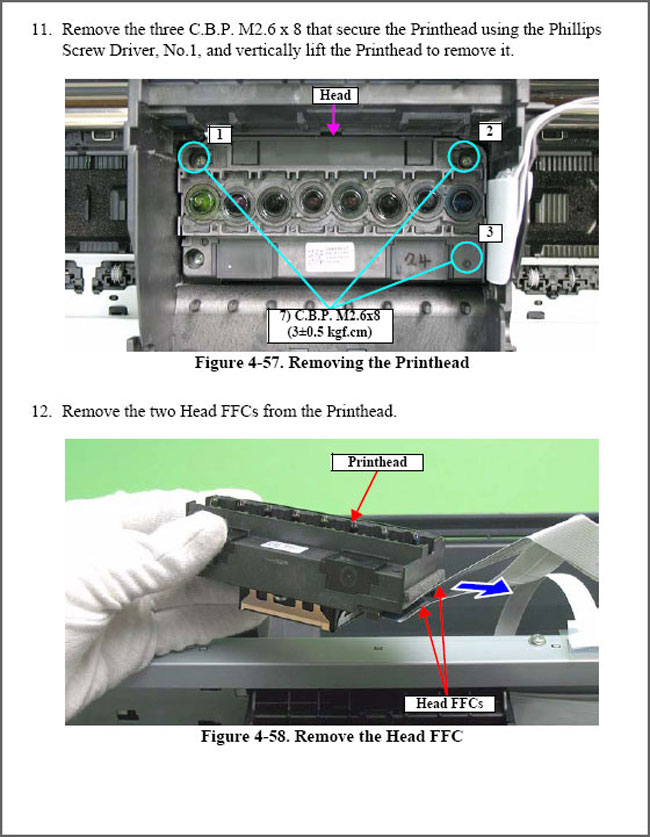 11. Remove the three C.B.P. M2.6 x 8 that secure the Printhead using the Phillips Screw Driver, No.1, and vertically lift the Printhead to remove it.

Head

1

2

3

24

7) C.B.P. M2.6x8
(3±0.5 kgf.cm)

Figure 4-57. Removing the Printhead

12. Remove the two Head FFCs from the Printhead.

Printhead

Head FFCs

Figure 4-58. Remove the Head FFC