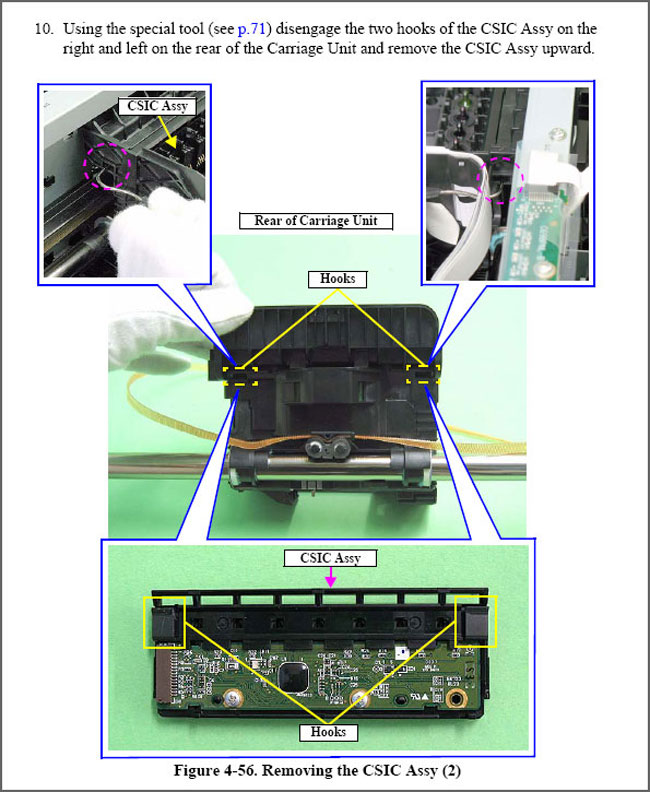 10. Using the special tool (see p.71) disengage the two hooks of the CSIC Assy on the right and left on the rear of the Carriage Unit and remove the CSIC Assy upward.

CSIC Assy

Rear of Carriage Unit

Hooks

CSIC Assy

Hooks

Figure 4-56. Removing the CSIC Assy (2)