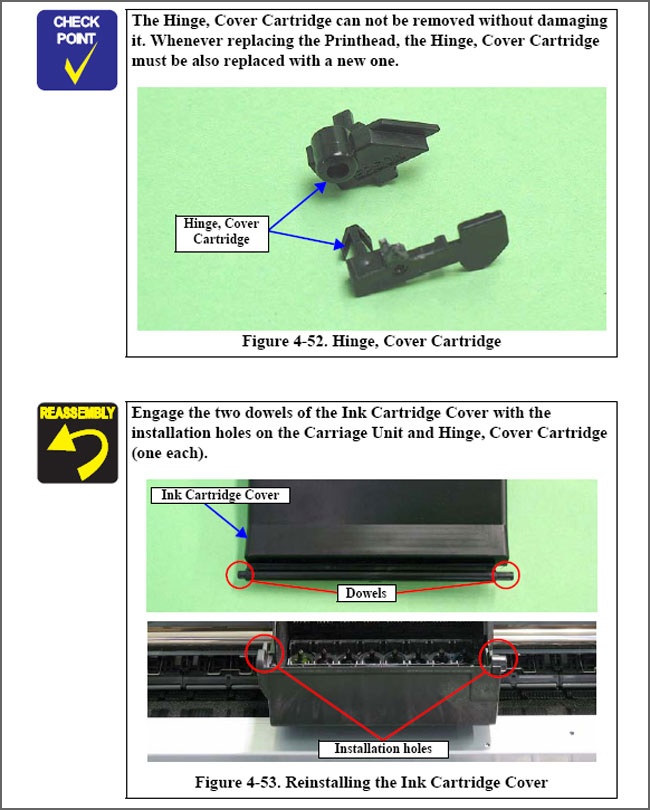 CHECK POINT

The Hinge, Cover Cartridge can not be removed without damaging it. Whenever replacing the Printhead, the Hinge, Cover Cartridge must be also replaced with a new one.

Hinge, Cover Cartridge

Figure 4-52. Hinge, Cover Cartridge

REASSEMBLY

Engage the two dowels of the Ink Cartridge Cover with the installation holes on the Carriage Unit and Hinge, Cover Cartridge (one each).

Ink Cartridge Cover

Dowels

Installation holes

Figure 4-53. Reinstalling the Ink Cartridge Cover